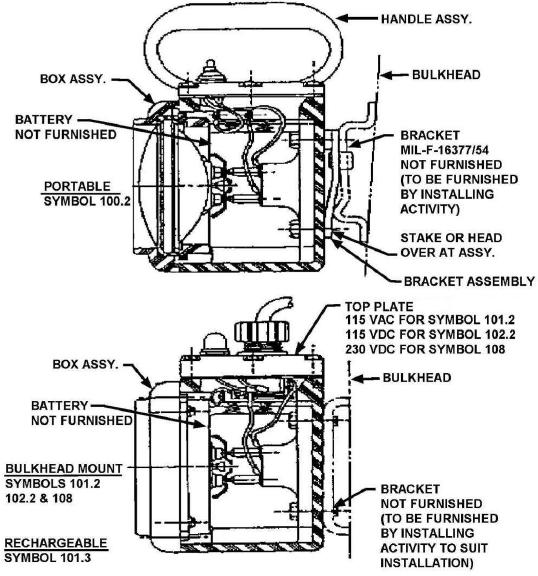 HANDLE ASSY.

BOX ASSY.

BULKHEAD

BATTERY NOT FURNISHED

BRACKET MIL-F-16377/54 NOT FURNISHED (TO BE FURNISHED BY INSTALLING ACTIVITY)

PORTABLE
SYMBOL 100.2

STAKE OR HEAD OVER AT ASSY.

BRACKET ASSEMBLY

TOP PLATE
115 VAC FOR SYMBOL 101.2
115 VDC FOR SYMBOL 102.2
230 VDC FOR SYMBOL 108

BOX ASSY.

BULKHEAD

BATTERY NOT FURNISHED

BULKHEAD MOUNT
SYMBOLS 101.2
102.2 & 108

BRACKET NOT FURNISHED (TO BE FURNISHED BY INSTALLING ACTIVITY TO SUIT INSTALLATION)

RECHARGEABLE
SYMBOL 101.3