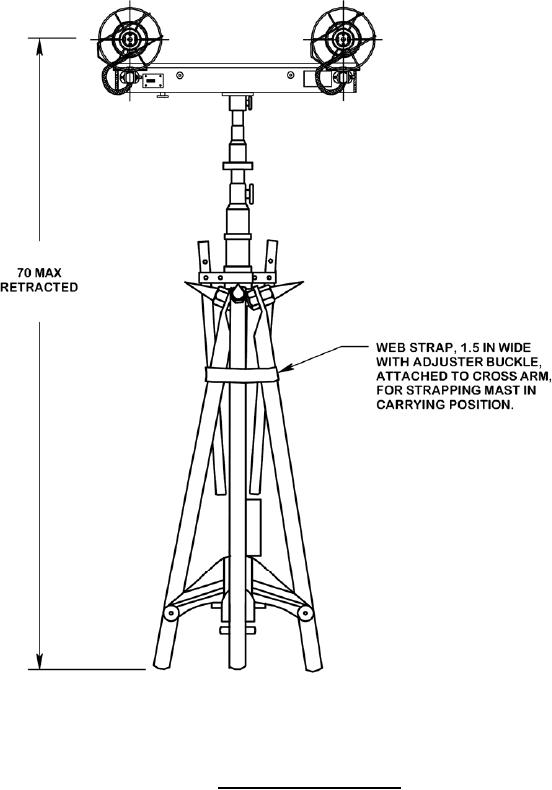 70 MAX RETRACTED

WEB STRAP, 1.5 IN WIDE WITH ADJUSTER BUCKLE, ATTACHED TO CROSS ARM, FOR STRAPPING MAST IN CARRYING POSITION.