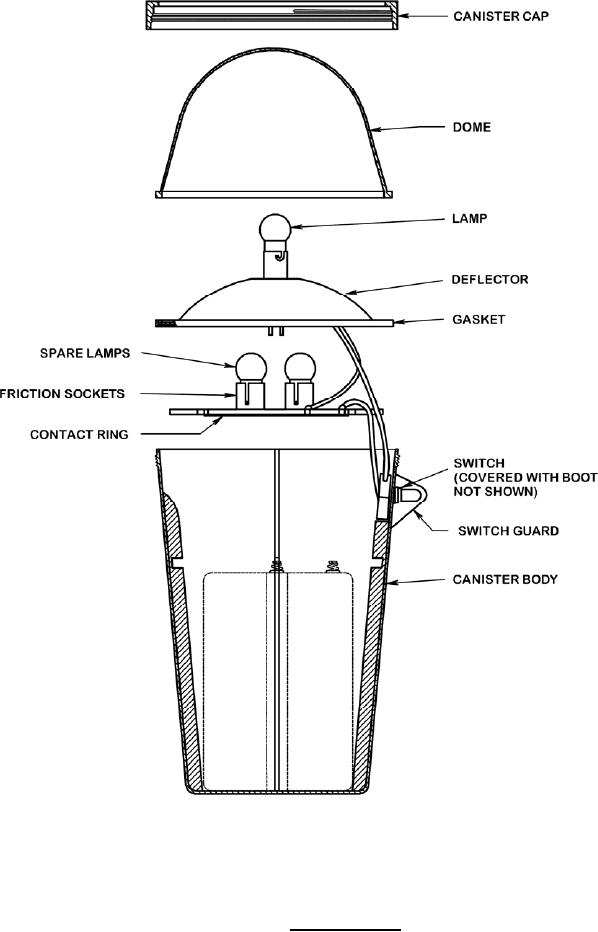 CANISTER CAP

DOME

LAMP

DEFLECTOR

GASKET

SPARE LAMPS

FRICTION SOCKETS

CONTACT RING

SWITCH (COVERED WITH BOOT NOT SHOWN)

SWITCH GUARD

CANISTER BODY